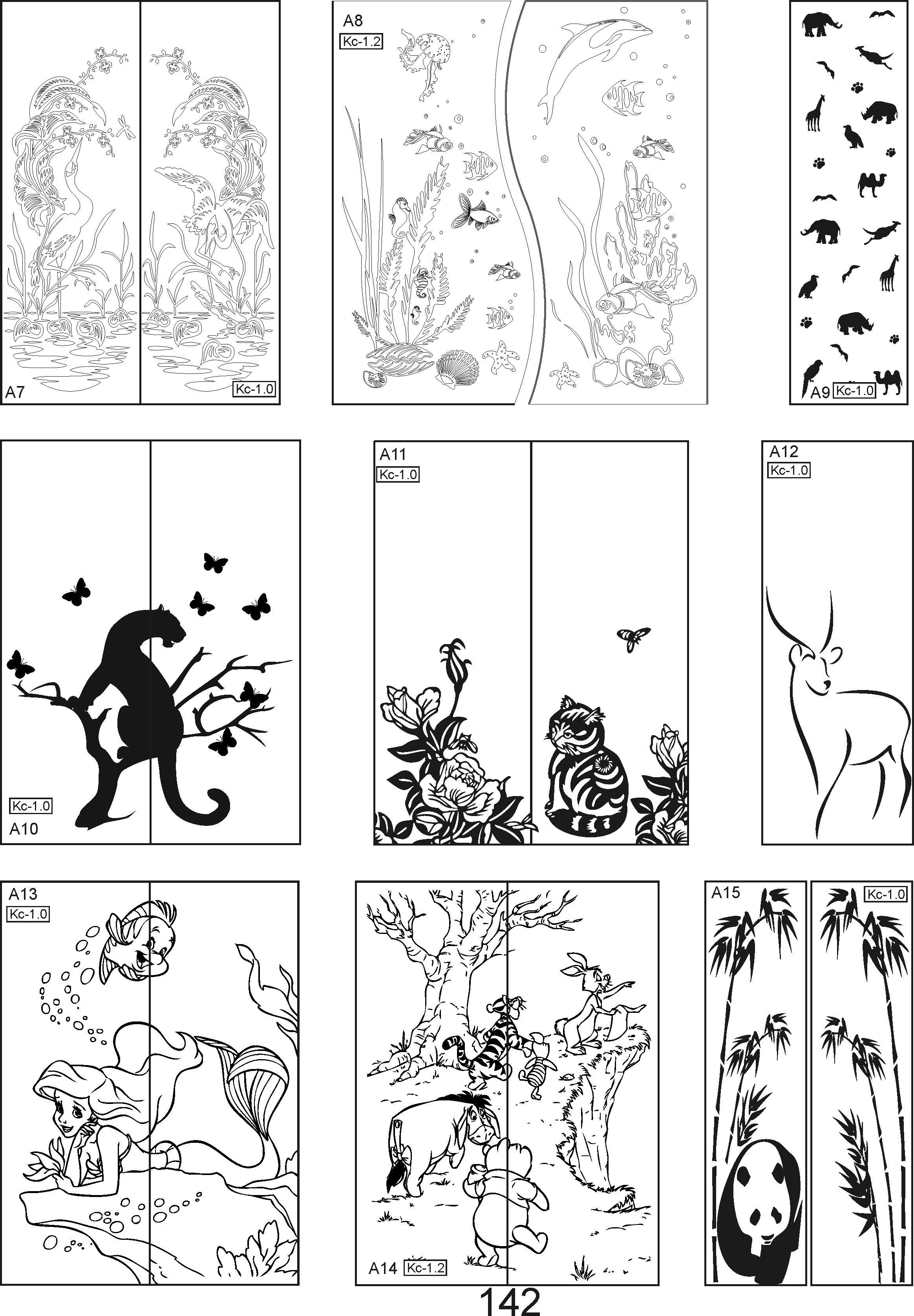 A7
Кс-1.0

A8
Кс-1.2

A9 Кс-1.0

Кс-1.0
A10

A11
Кс-1.0

A12
Кс-1.0

A13
Кс-1.0

A14 Кс-1.2

A15
Кс-1.0

142